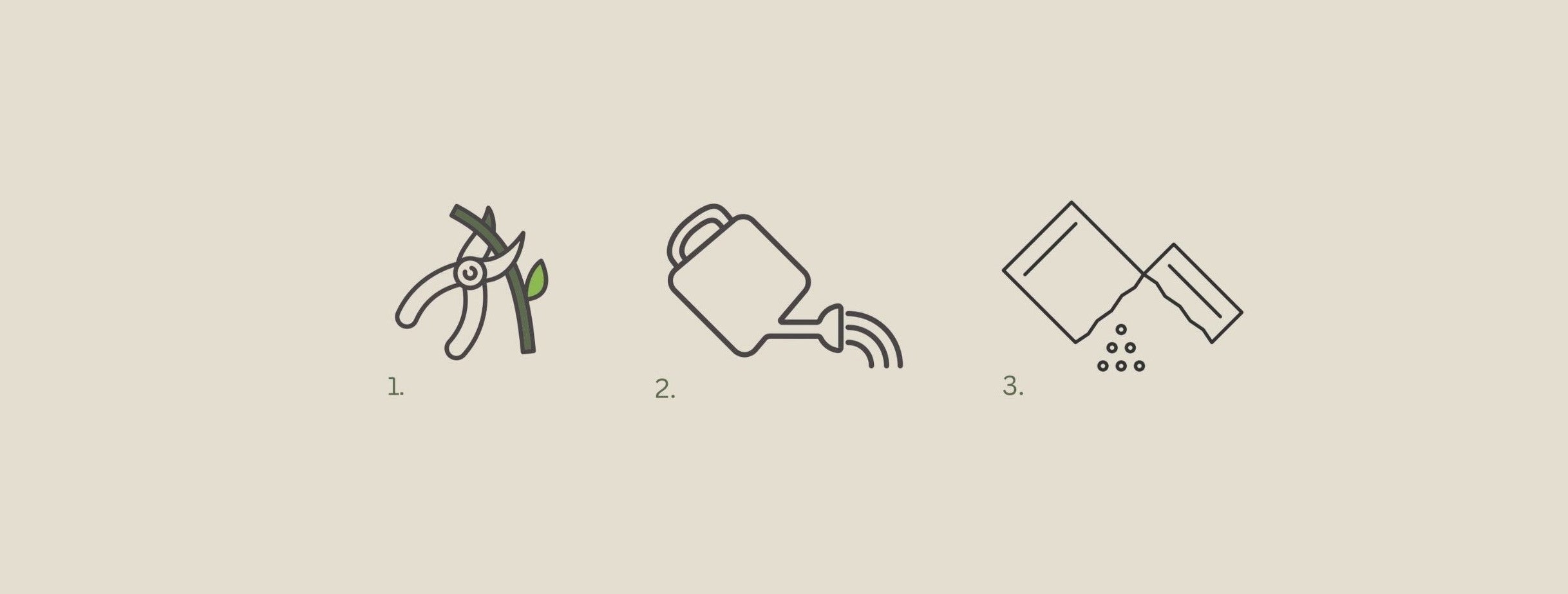 1.

2.

3.